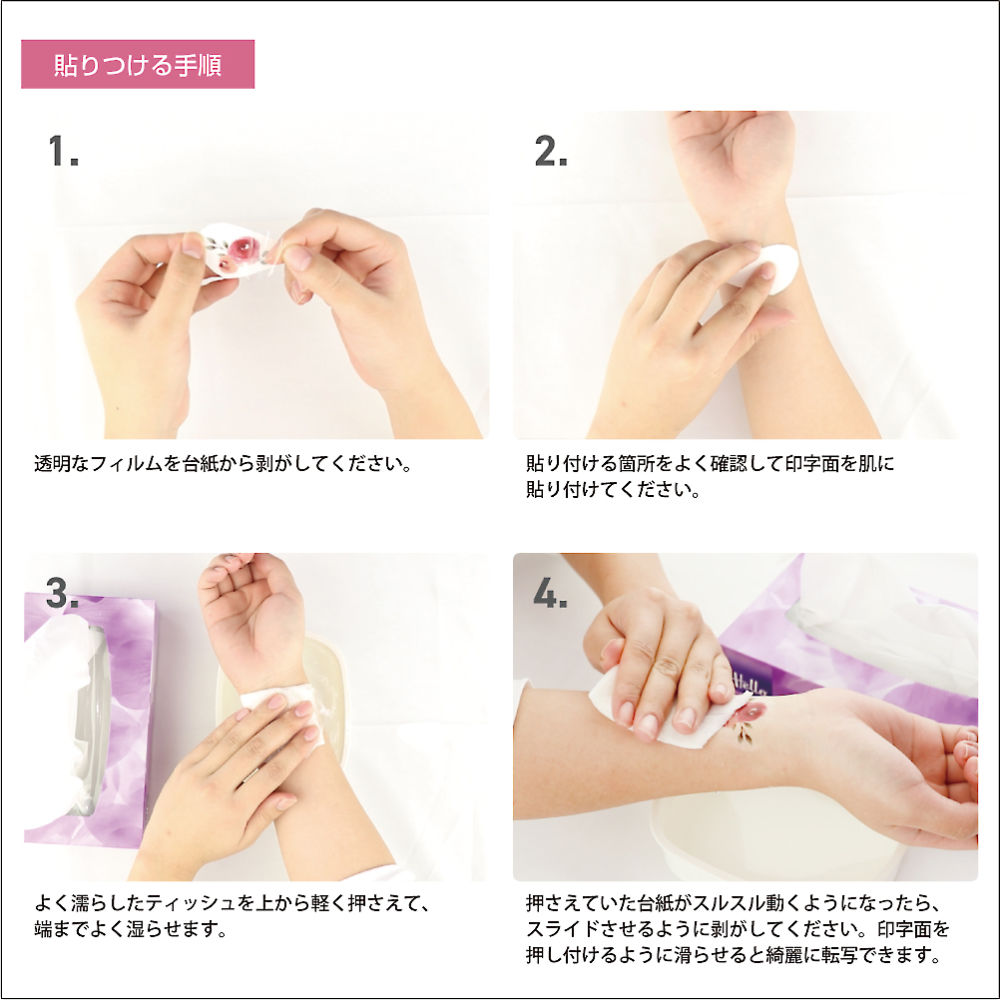 貼りつける手順

1.

透明なフィルムを台紙から剥がしてください。

2.

貼り付ける箇所をよく確認して印字面を肌に貼り付けてください。

3.

よく濡らしたティッシュを上から軽く押さえて、端までよく湿らせます。

4.

押さえていた台紙がスルスル動くようになったら、スライドさせるように剥がしてください。印字面を押し付けるように滑らせると綺麗に転写できます。